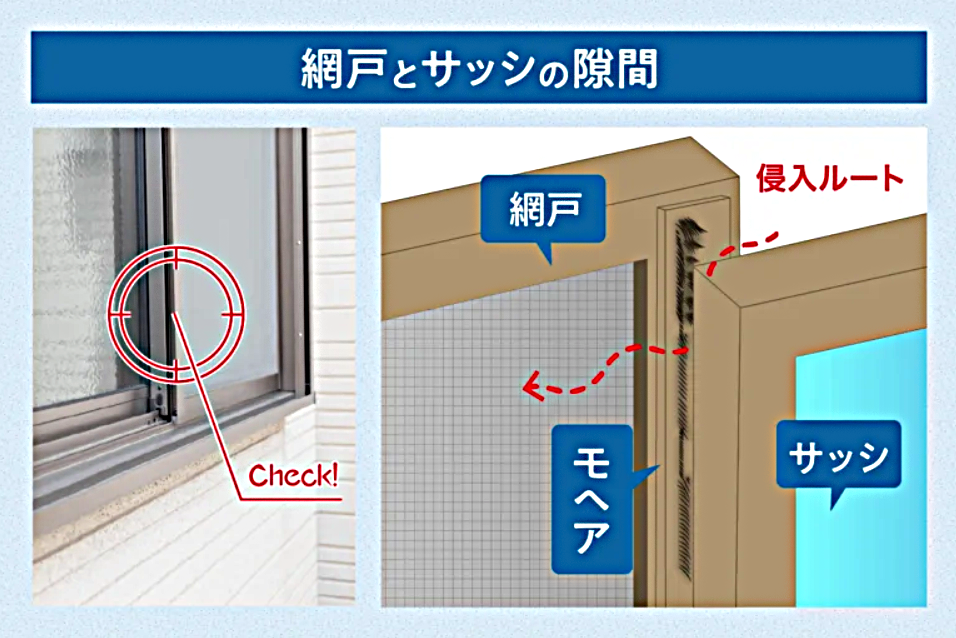 網戸とサッシの隙間

Check!

網戸

侵入ルート

モヘア

サッシ